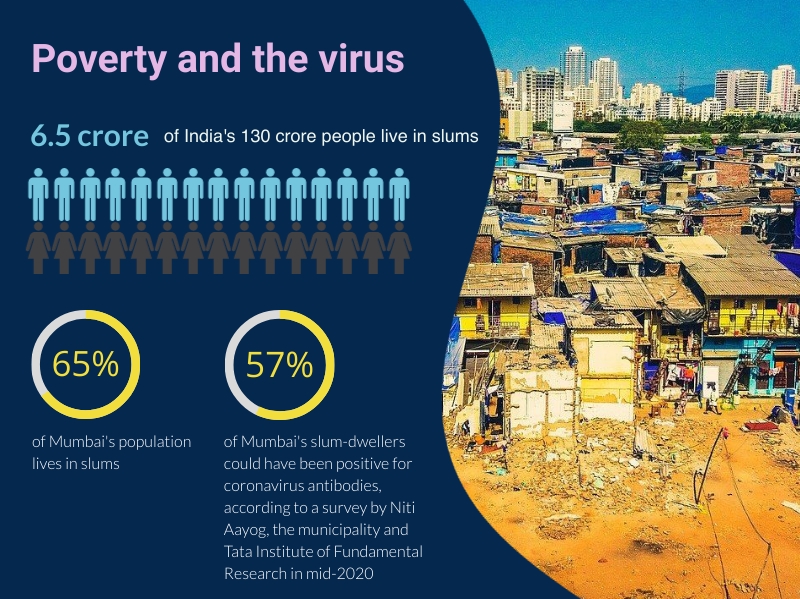 Poverty and the virus

6.5 crore of India's 130 crore people live in slums

65%

of Mumbai's population lives in slums

57%

of Mumbai's slum-dwellers could have been positive for coronavirus antibodies, according to a survey by Niti Aayog, the municipality and Tata Institute of Fundamental Research in mid-2020