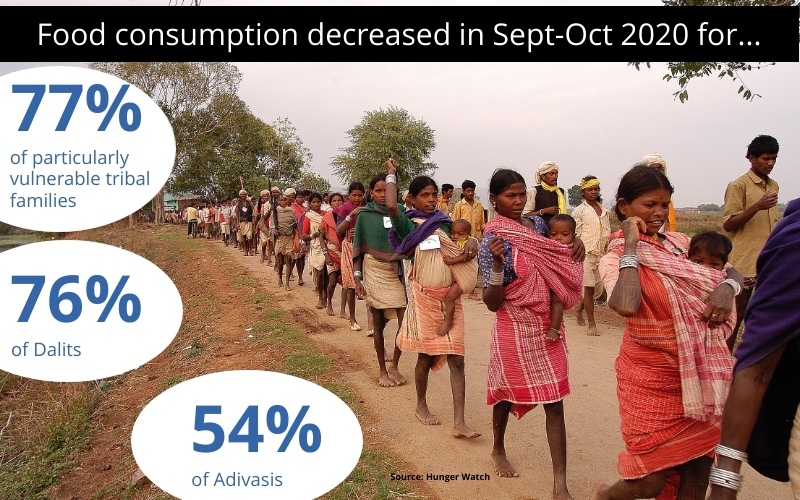 Food consumption decreased in Sept-Oct 2020 for...

77%
of particularly vulnerable tribal families

76%
of Dalits

54%
of Adivasis

Source: Hunger Watch