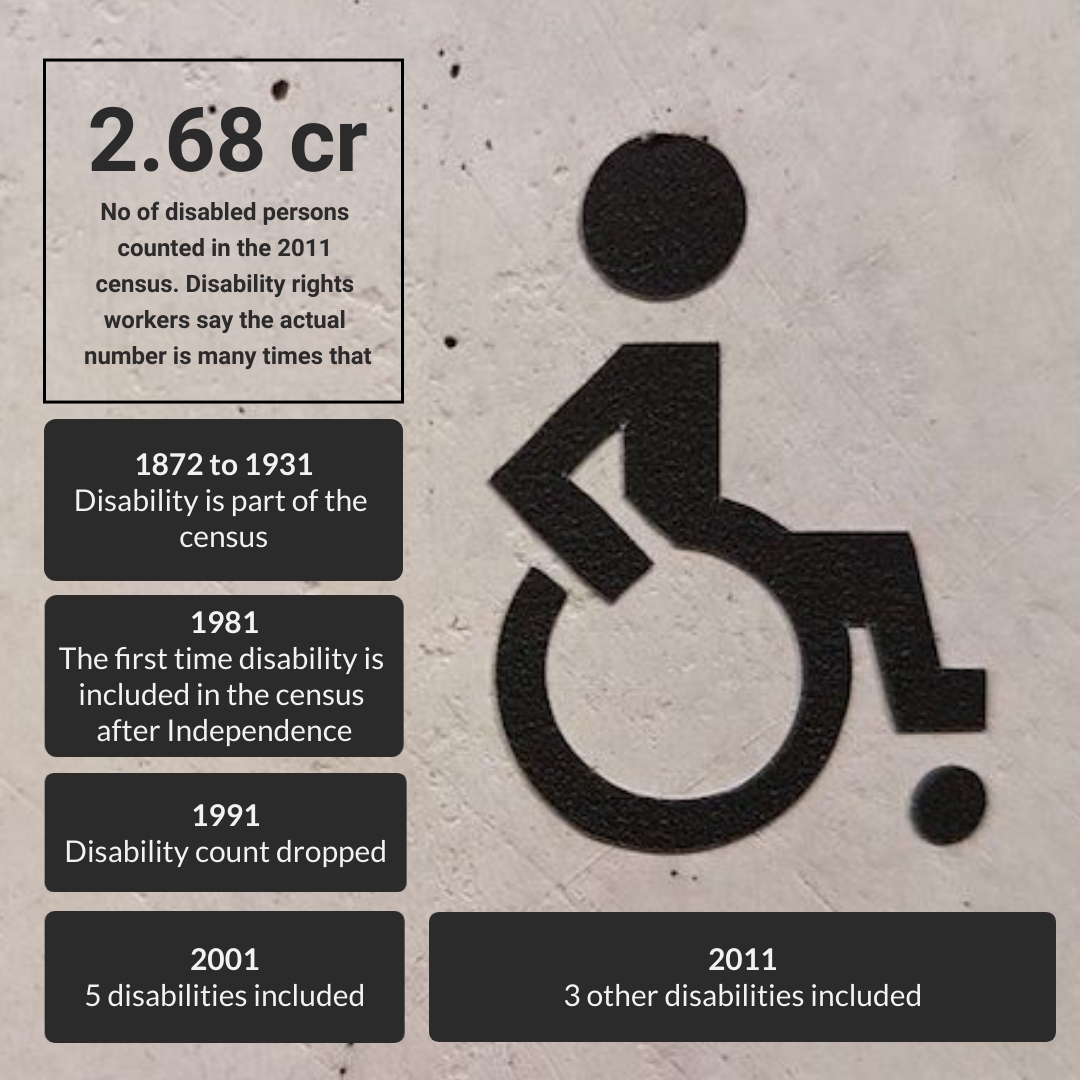 2.68 cr

No of disabled persons counted in the 2011 census. Disability rights workers say the actual number is many times that

1872 to 1931
Disability is part of the census

1981
The first time disability is included in the census after Independence

1991
Disability count dropped

2001
5 disabilities included

2011
3 other disabilities included