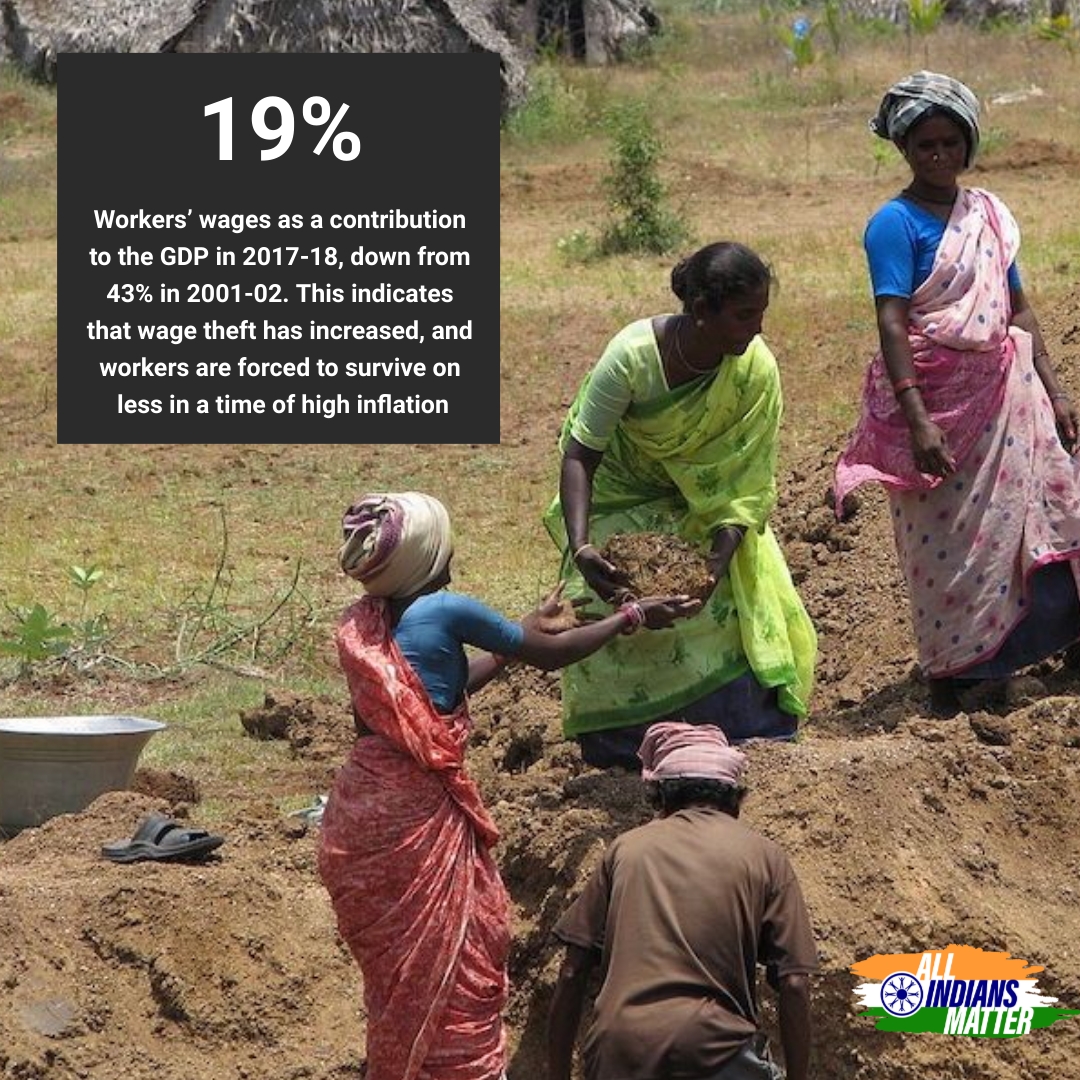 19%

Workers' wages as a contribution to the GDP in 2017-18, down from 43% in 2001-02. This indicates that wage theft has increased, and workers are forced to survive on less in a time of high inflation

ALL INDIANS MATTER