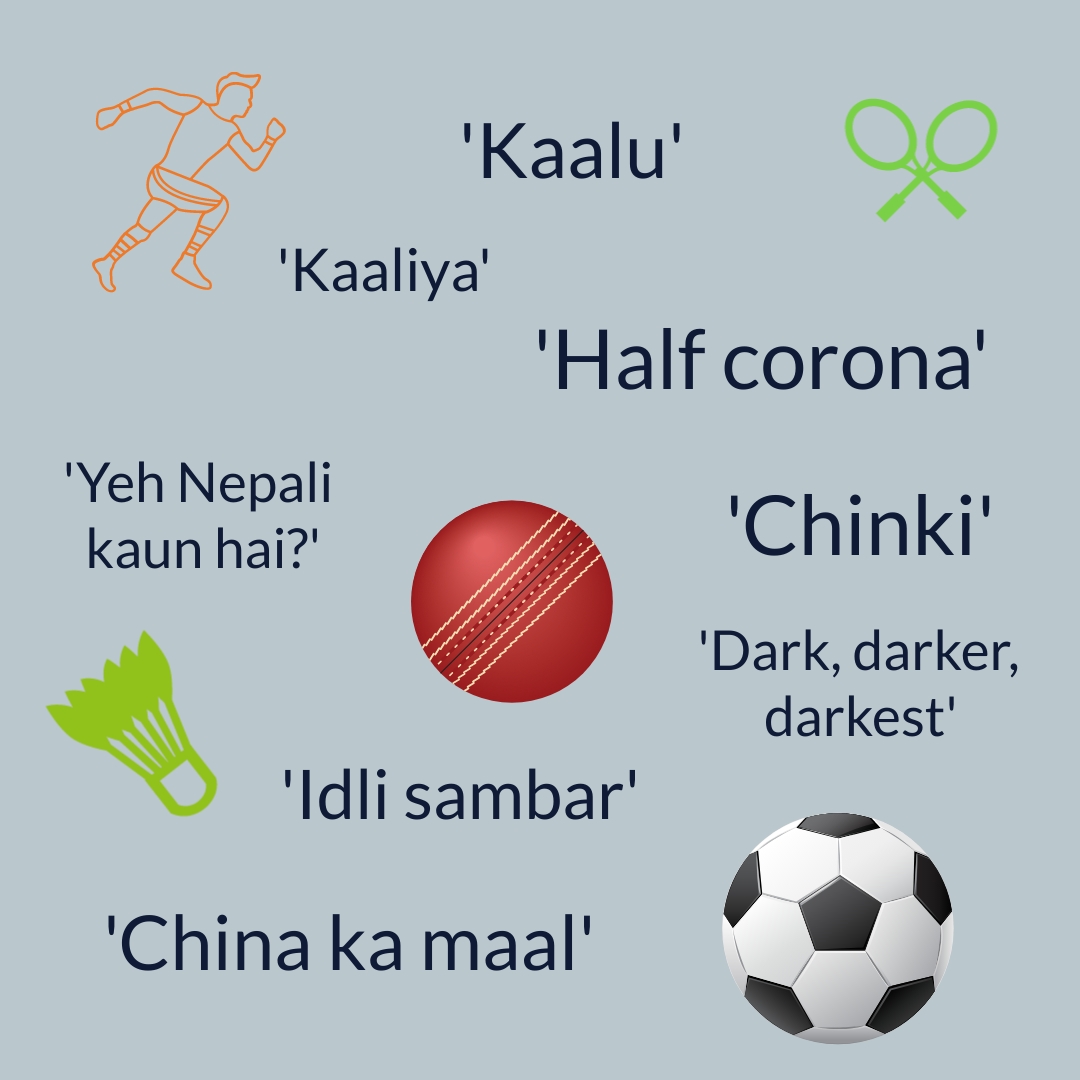 'Kaalu'

'Kaaliya'

'Half corona'

'Yeh Nepali kaun hai?'

'Chinki'

'Dark, darker, darkest'

'Idli sambar'

'China ka maal'