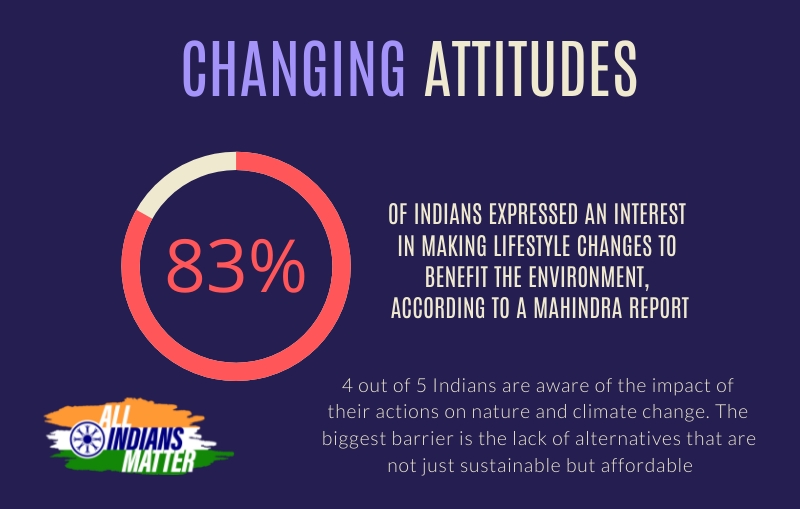 CHANGING ATTITUDES

83%

OF INDIANS EXPRESSED AN INTEREST IN MAKING LIFESTYLE CHANGES TO BENEFIT THE ENVIRONMENT, ACCORDING TO A MAHINDRA REPORT

4 out of 5 Indians are aware of the impact of their actions on nature and climate change. The biggest barrier is the lack of alternatives that are not just sustainable but affordable

ALL INDIANS MATTER