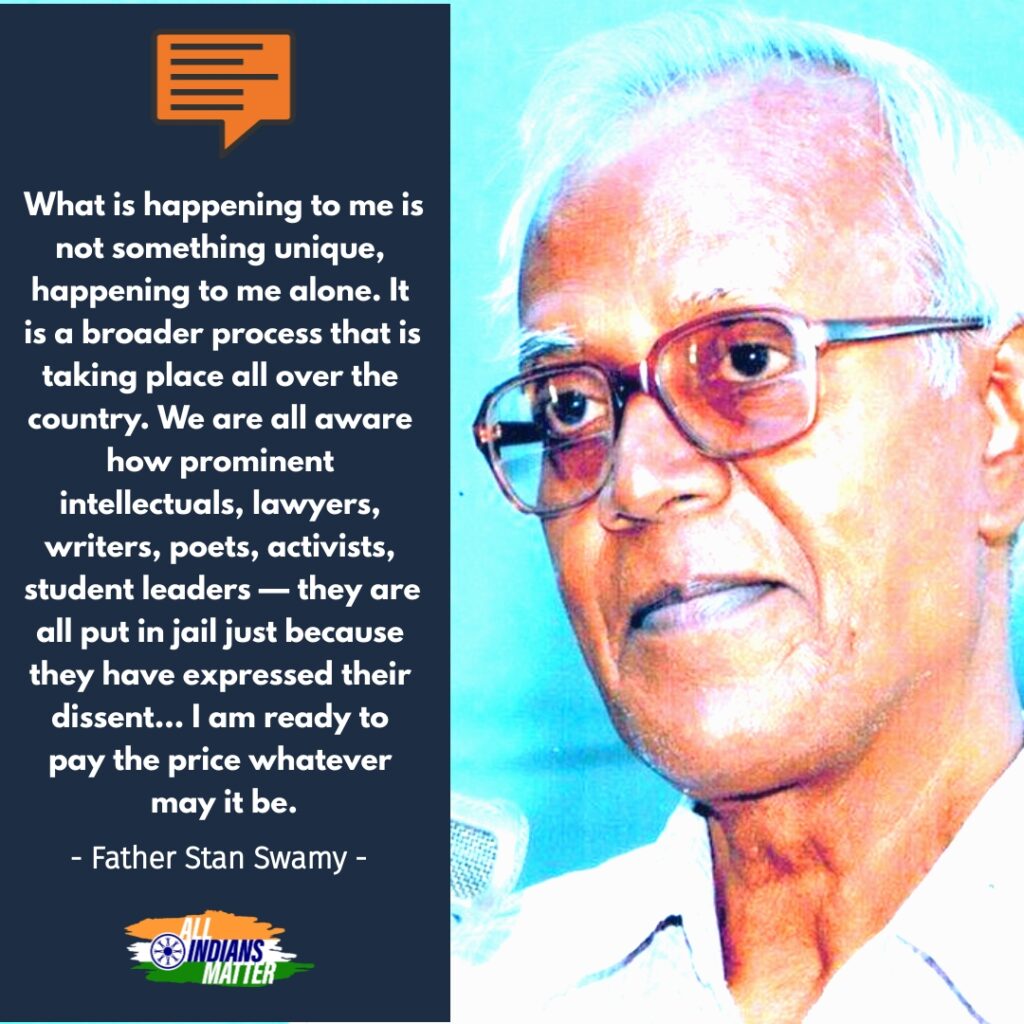 What is happening to me is not something unique, happening to me alone. It is a broader process that is taking place all over the country. We are all aware how prominent intellectuals, lawyers, writers, poets, activists, student leaders — they are all put in jail just because they have expressed their dissent... I am ready to pay the price whatever may it be.

- Father Stan Swamy -

ALL INDIANS MATTER