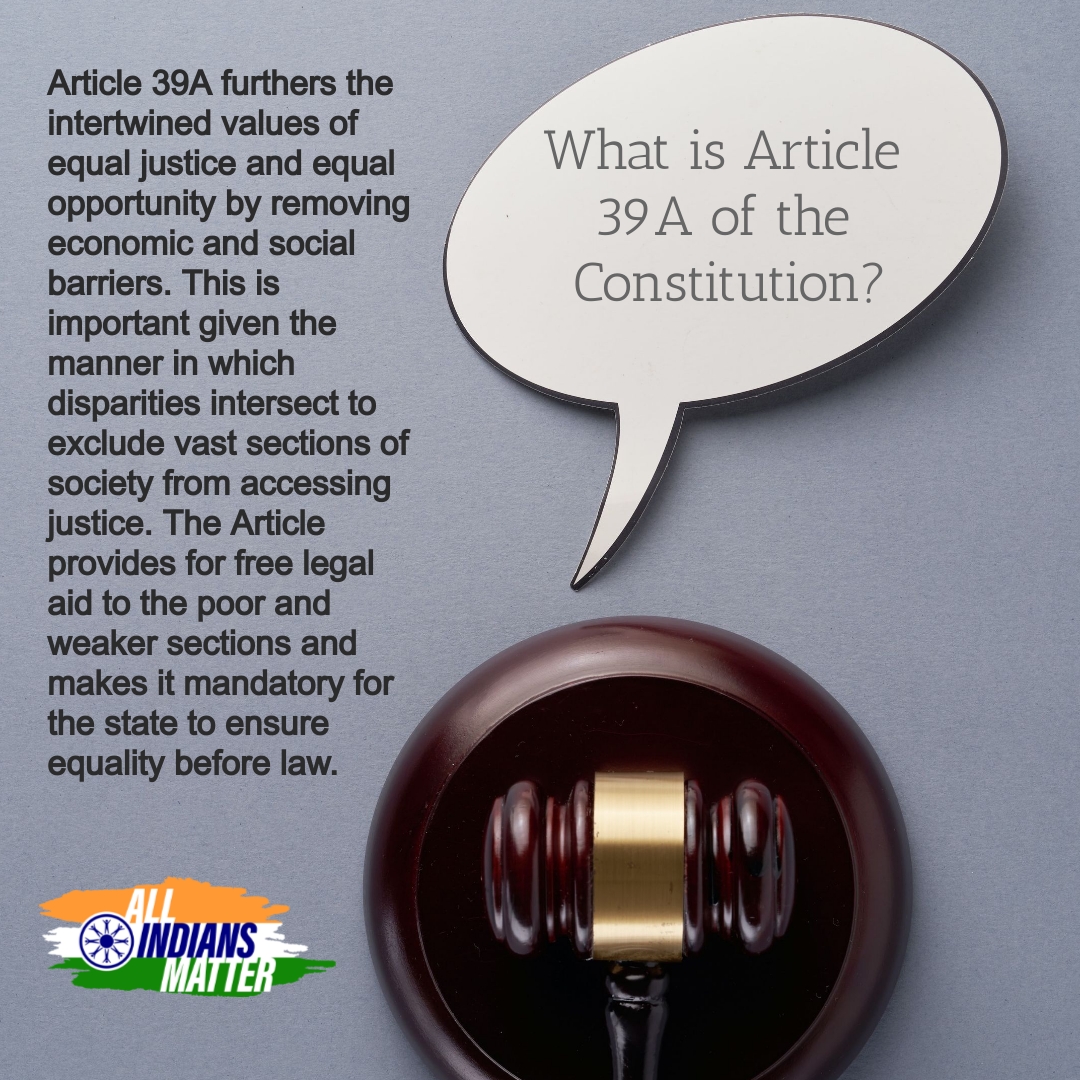 What is Article 39A of the Constitution?

Article 39A furthers the intertwined values of equal justice and equal opportunity by removing economic and social barriers. This is important given the manner in which disparities intersect to exclude vast sections of society from accessing justice. The Article provides for free legal aid to the poor and weaker sections and makes it mandatory for the state to ensure equality before law.

ALL INDIANS MATTER