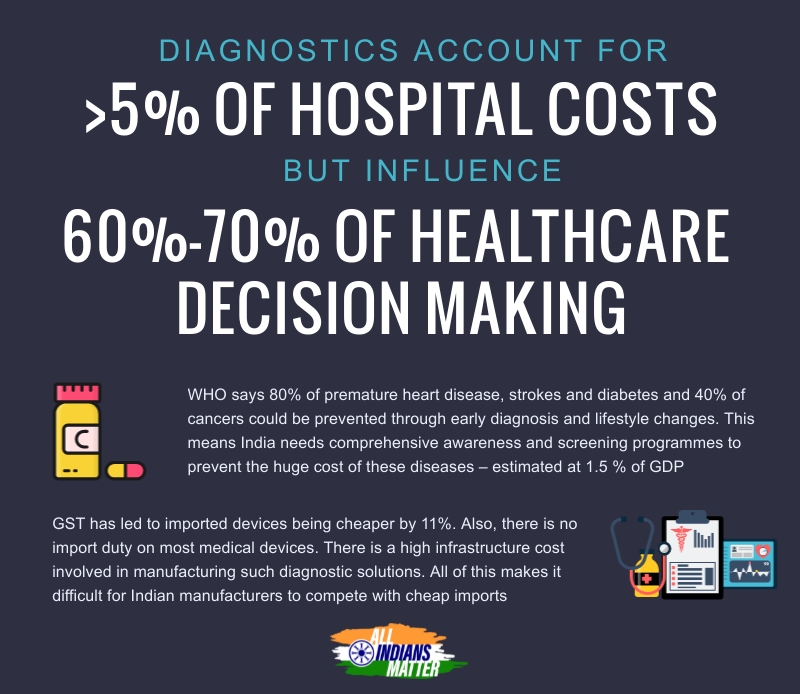 DIAGNOSTICS ACCOUNT FOR
>5% OF HOSPITAL COSTS
BUT INFLUENCE
60%-70% OF HEALTHCARE DECISION MAKING

C

WHO says 80% of premature heart disease, strokes and diabetes and 40% of cancers could be prevented through early diagnosis and lifestyle changes. This means India needs comprehensive awareness and screening programmes to prevent the huge cost of these diseases – estimated at 1.5 % of GDP

GST has led to imported devices being cheaper by 11%. Also, there is no import duty on most medical devices. There is a high infrastructure cost involved in manufacturing such diagnostic solutions. All of this makes it difficult for Indian manufacturers to compete with cheap imports

ALL INDIANS MATTER