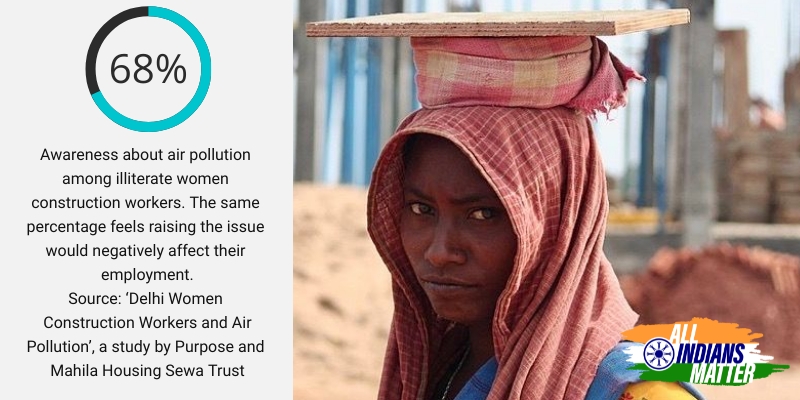 68%

Awareness about air pollution among illiterate women construction workers. The same percentage feels raising the issue would negatively affect their employment.
Source: ‘Delhi Women Construction Workers and Air Pollution’, a study by Purpose and Mahila Housing Sewa Trust

ALL INDIANS MATTER