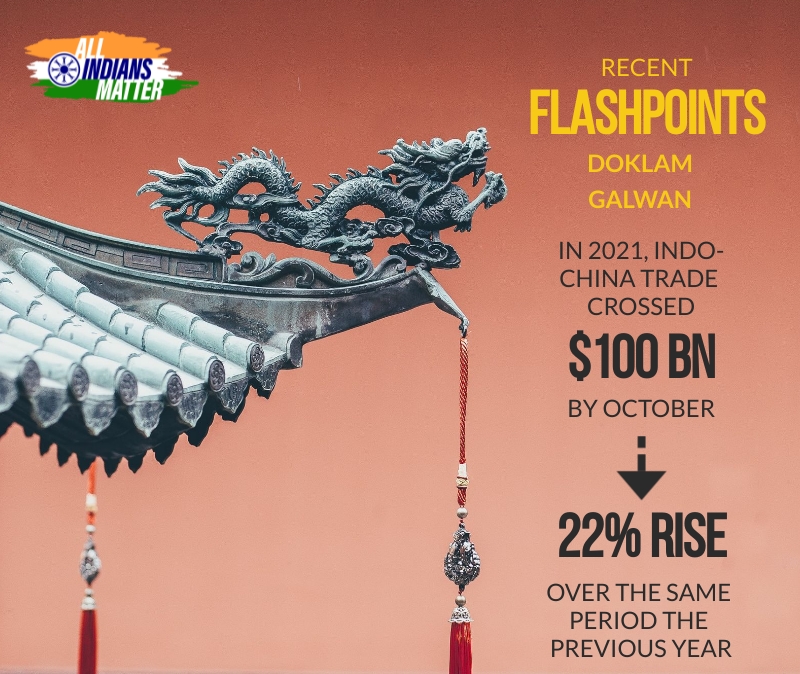 ALL INDIANS MATTER

RECENT
FLASHPOINTS
DOKLAM
GALWAN

IN 2021, INDO-CHINA TRADE CROSSED
$100 BN
BY OCTOBER

22% RISE
OVER THE SAME PERIOD THE PREVIOUS YEAR