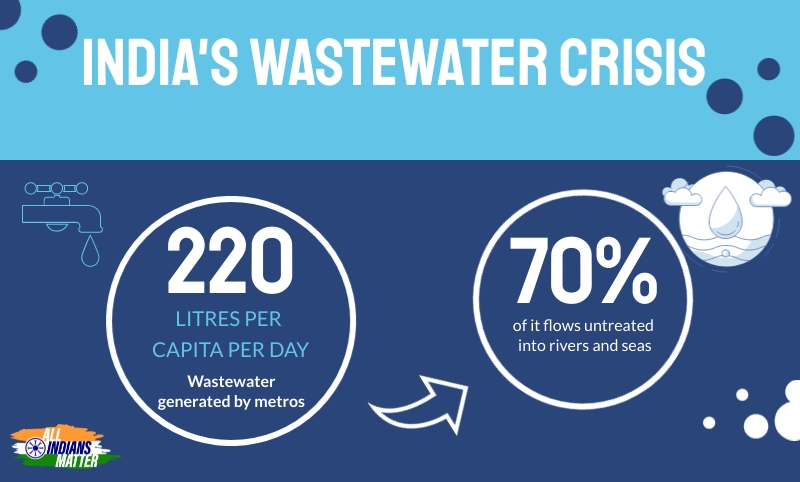 INDIA'S WASTEWATER CRISIS

220

LITRES PER CAPITA PER DAY

Wastewater generated by metros

70%

of it flows untreated into rivers and seas

ALL INDIANS MATTER