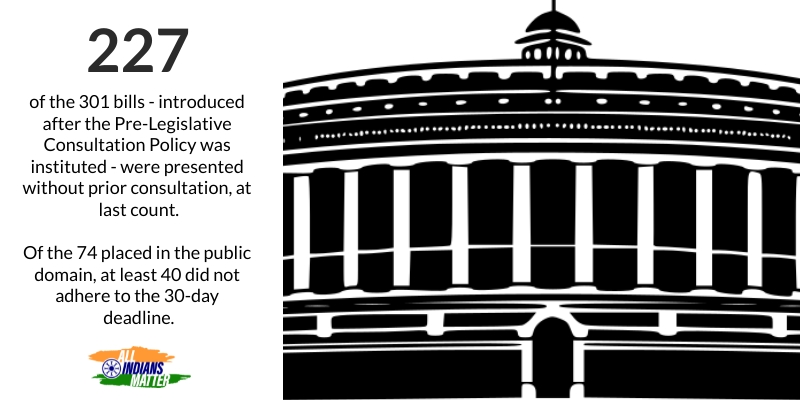 227

of the 301 bills - introduced after the Pre-Legislative Consultation Policy was instituted - were presented without prior consultation, at last count.

Of the 74 placed in the public domain, at least 40 did not adhere to the 30-day deadline.

ALL INDIANS MATTER